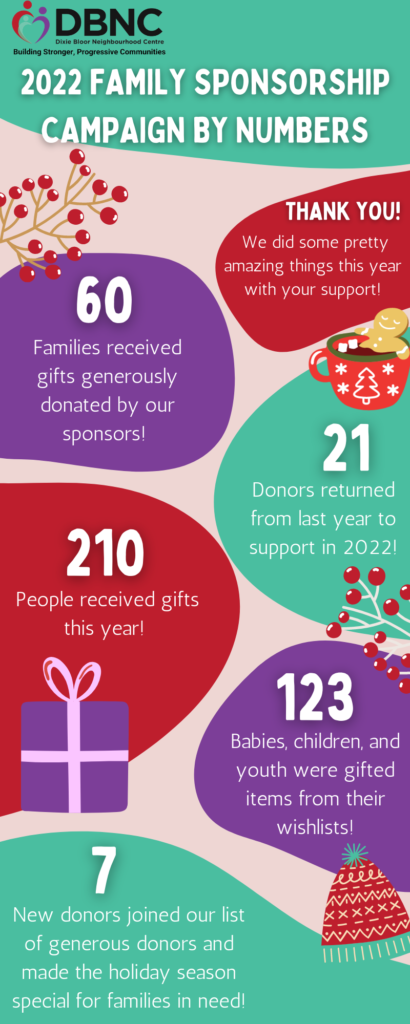 DBNC
Dixie Bloor Neighbourhood Centre
Building Stronger, Progressive Communities

2022 FAMILY SPONSORSHIP CAMPAIGN BY NUMBERS

THANK YOU!
We did some pretty amazing things this year with your support!

60
Families received gifts generously donated by our sponsors!

21
Donors returned from last year to support in 2022!

210
People received gifts this year!

123
Babies, children, and youth were gifted items from their wishlists!

7
New donors joined our list of generous donors and made the holiday season special for families in need!